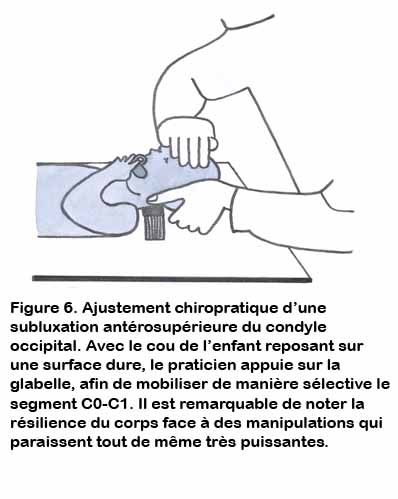 Figure 6. Ajustement chiropratique d'une subluxation antérosupérieure du condyle occipital. Avec le cou de l'enfant reposant sur une surface dure, le praticien appuie sur la glabelle, afin de mobiliser de manière sélective le segment C0-C1. Il est remarquable de noter la résilience du corps face à des manipulations qui paraissent tout de même très puissantes.